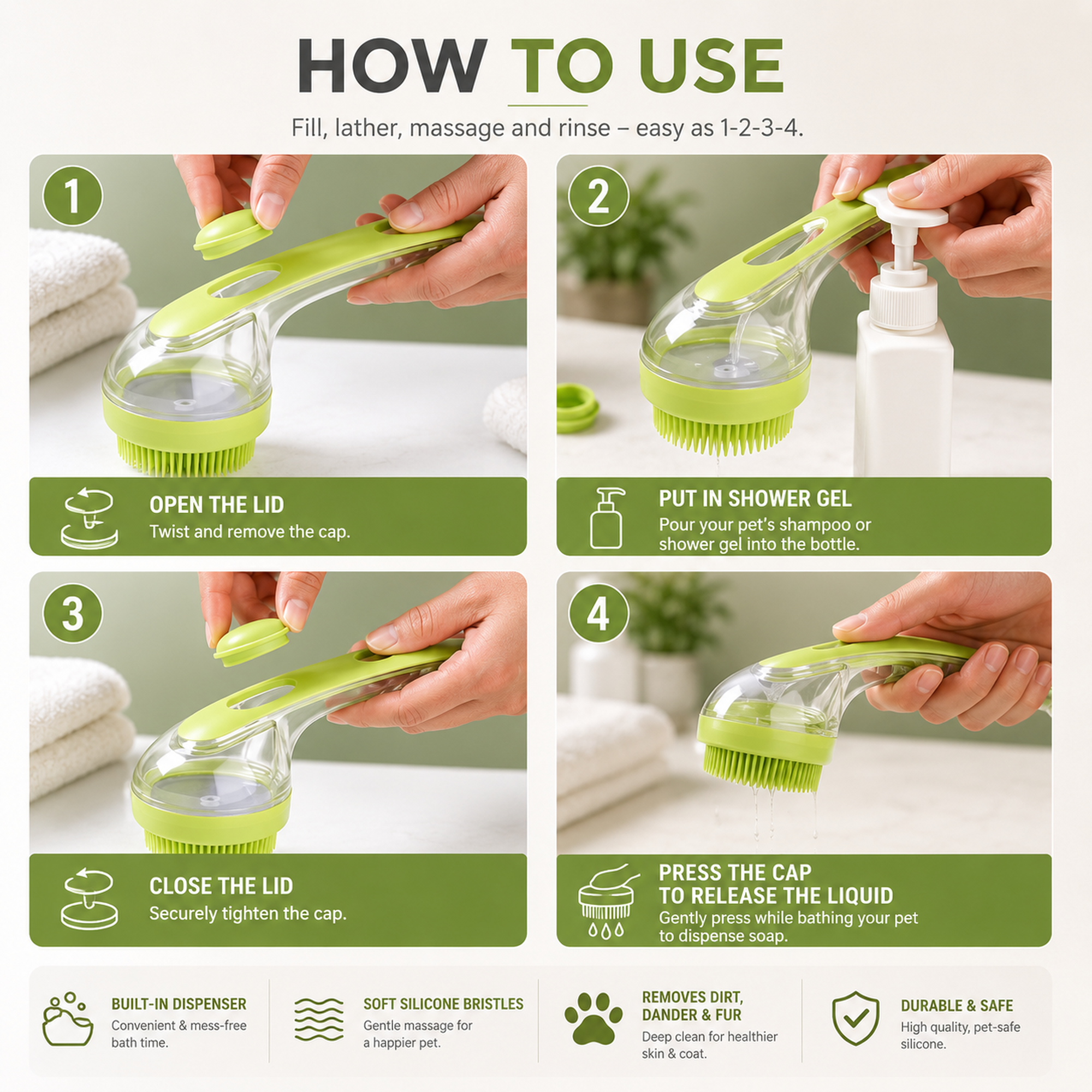 HOW TO USE

Fill, lather, massage and rinse – easy as 1-2-3-4.

1

OPEN THE LID
Twist and remove the cap.

2

PUT IN SHOWER GEL
Pour your pet's shampoo or shower gel into the bottle.

3

CLOSE THE LID
Securely tighten the cap.

4

PRESS THE CAP TO RELEASE THE LIQUID
Gently press while bathing your pet to dispense soap.

BUILT-IN DISPENSER
Convenient & mess-free bath time.

SOFT SILICONE BRISTLES
Gentle massage for a happier pet.

REMOVES DIRT, DANDER & FUR
Deep clean for healthier skin & coat.

DURABLE & SAFE
High quality, pet-safe silicone.